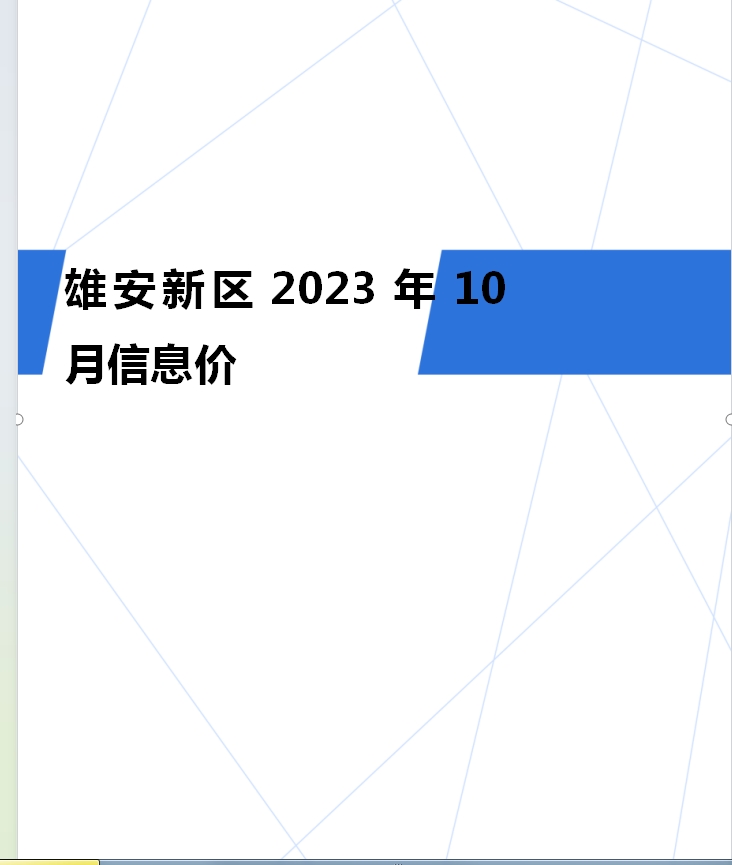 雄安新区 2023 年 10 月信息价